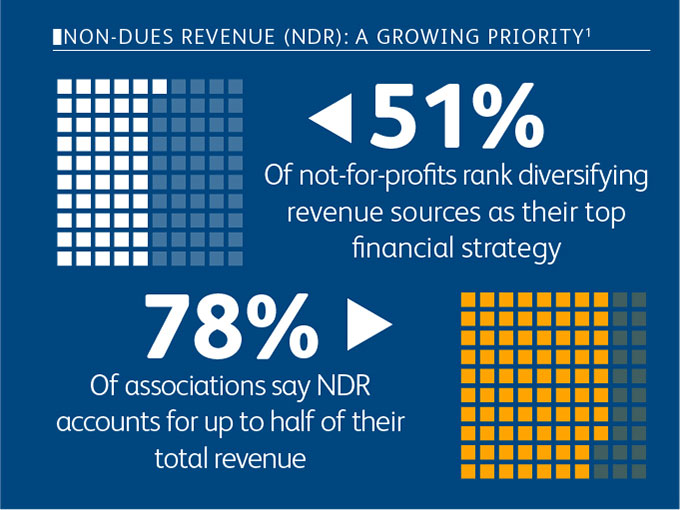 NON-DUES REVENUE (NDR): A GROWING PRIORITY$^1$

51%

Of not-for-profits rank diversifying revenue sources as their top financial strategy

78%

Of associations say NDR accounts for up to half of their total revenue